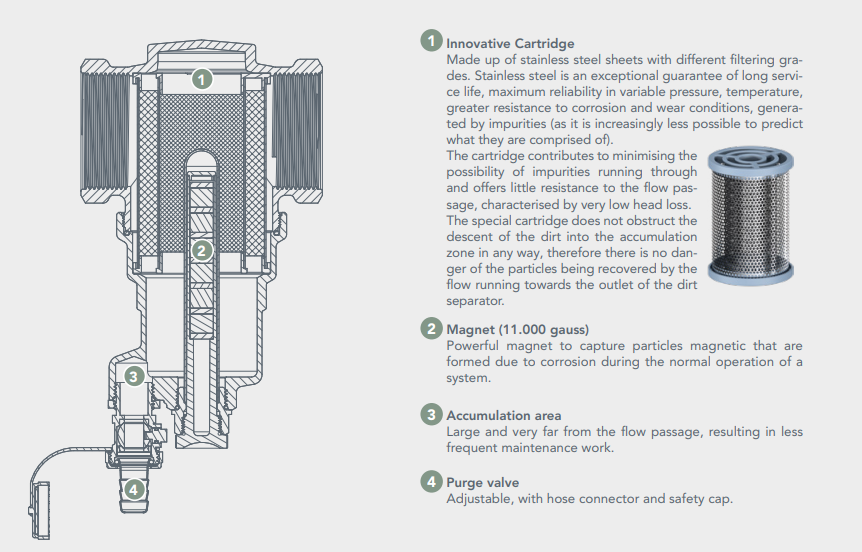 1

2

3

4

1 Innovative Cartridge
Made up of stainless steel sheets with different filtering grades. Stainless steel is an exceptional guarantee of long service life, maximum reliability in variable pressure, temperature, greater resistance to corrosion and wear conditions, generated by impurities (as it is increasingly less possible to predict what they are comprised of).
The cartridge contributes to minimising the possibility of impurities running through and offers little resistance to the flow passage, characterised by very low head loss.
The special cartridge does not obstruct the descent of the dirt into the accumulation zone in any way, therefore there is no danger of the particles being recovered by the flow running towards the outlet of the dirt separator.

2 Magnet (11.000 gauss)
Powerful magnet to capture particles magnetic that are formed due to corrosion during the normal operation of a system.

3 Accumulation area
Large and very far from the flow passage, resulting in less frequent maintenance work.

4 Purge valve
Adjustable, with hose connector and safety cap.